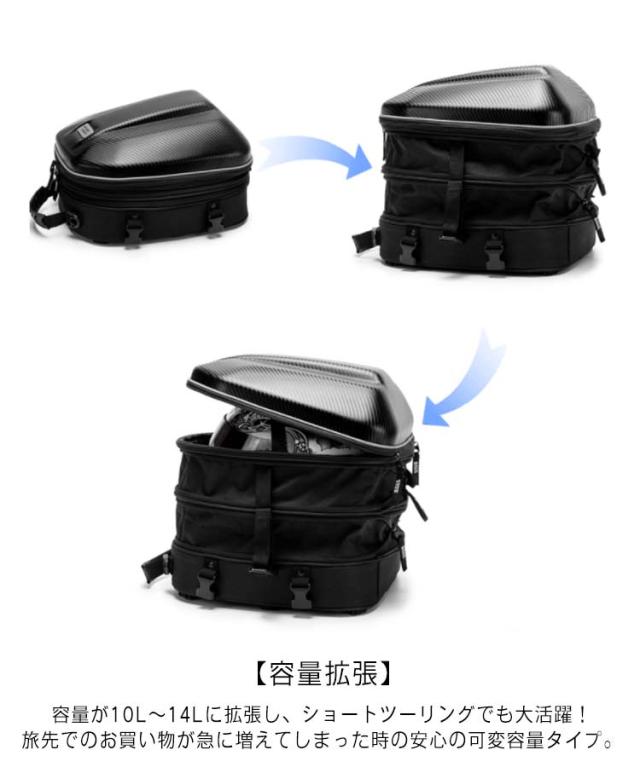 【容量拡張】

容量が10L～14Lに拡張し、ショートツーリングでも大活躍！
旅先でのお買い物が急に増えてしまった時の安心の可変容量タイプ。