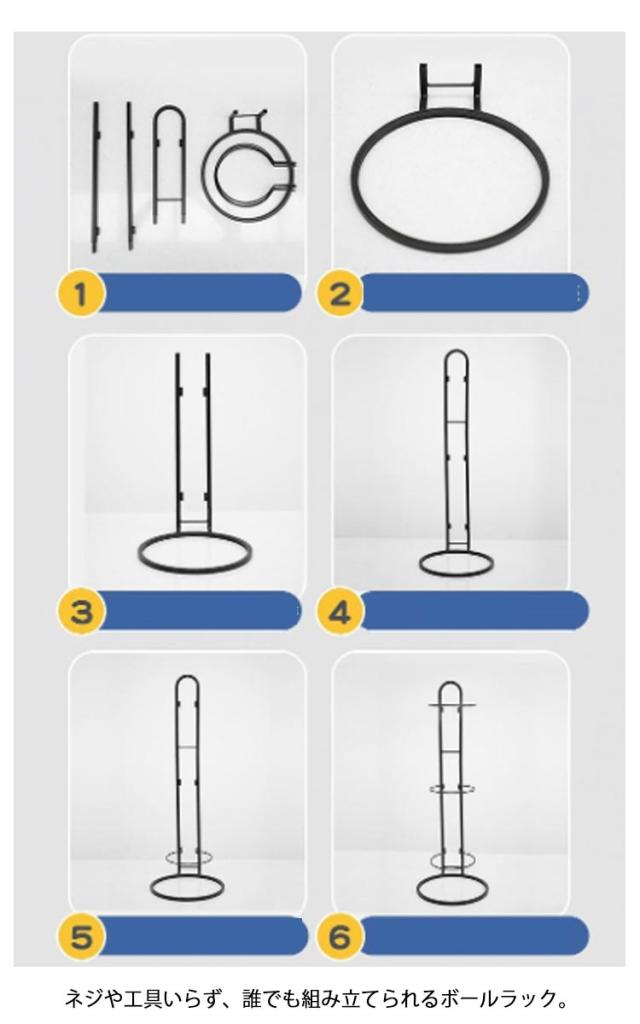 1
2
3
4
5
6

ネジや工具いらず、誰でも組み立てられるボールラック。