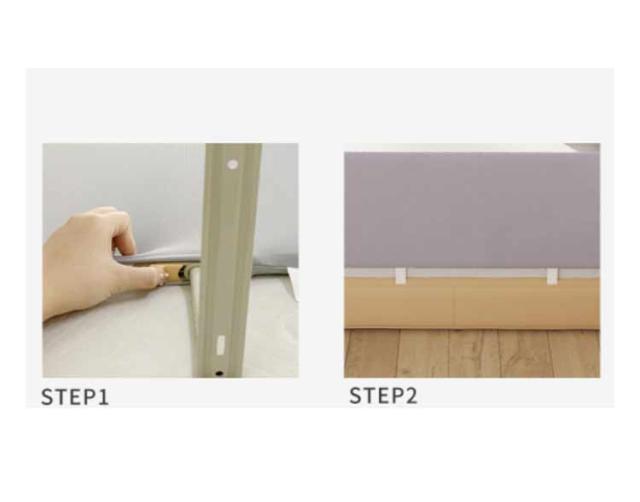 STEP1

STEP2