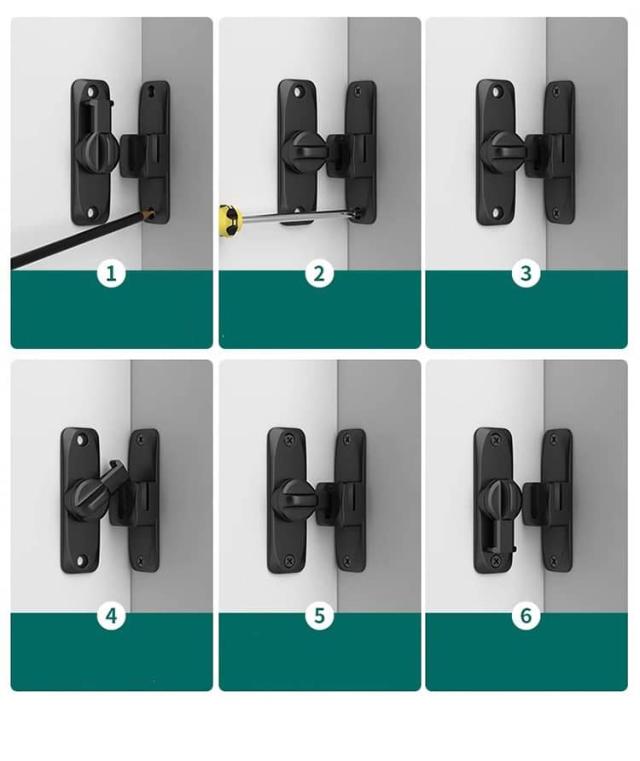 1

2

3

4

5

6