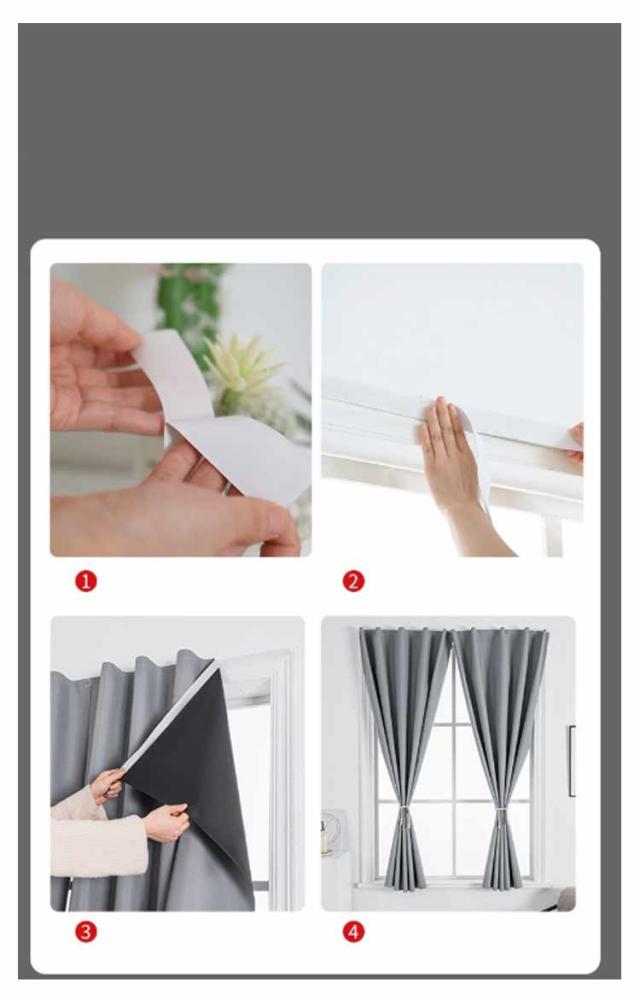 1

2

3

4