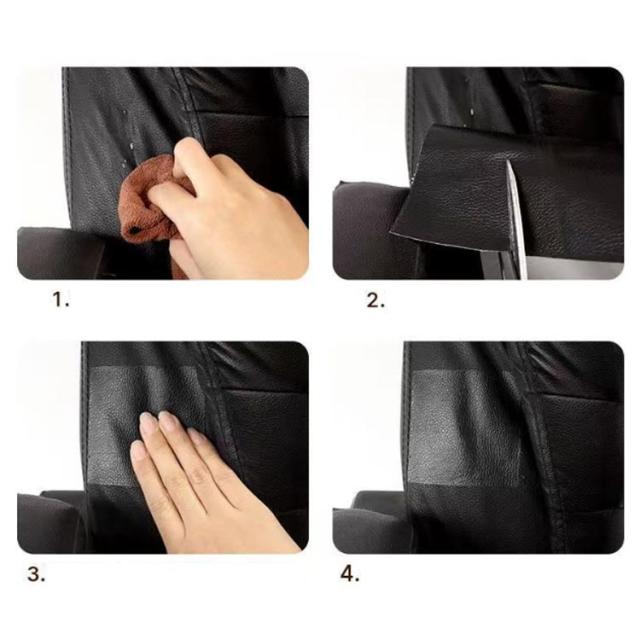 1.

2.

3.

4.