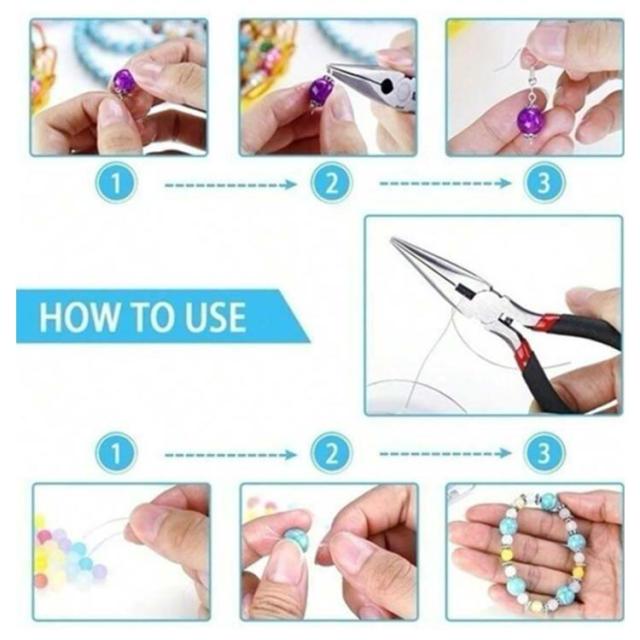 1

2

3

HOW TO USE

1

2

3