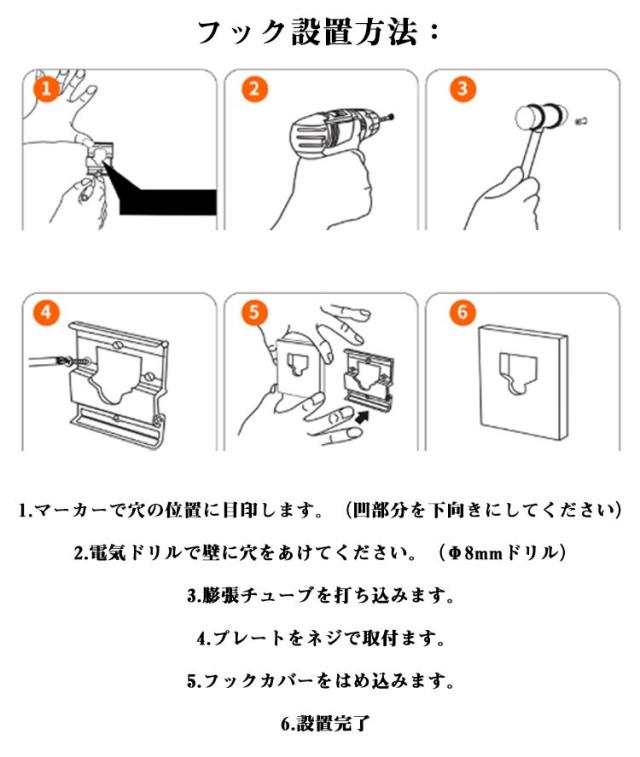 フック設置方法：

1

2

3

4

5

6

1.マーカーで穴の位置に目印します。（凹部分を下向きにしてください）

2.電気ドリルで壁に穴をあけてください。（Φ8mmドリル）

3.膨張チューブを打ち込みます。

4.プレートをネジで取付ます。

5.フックカバーをはめ込みます。

6.設置完了