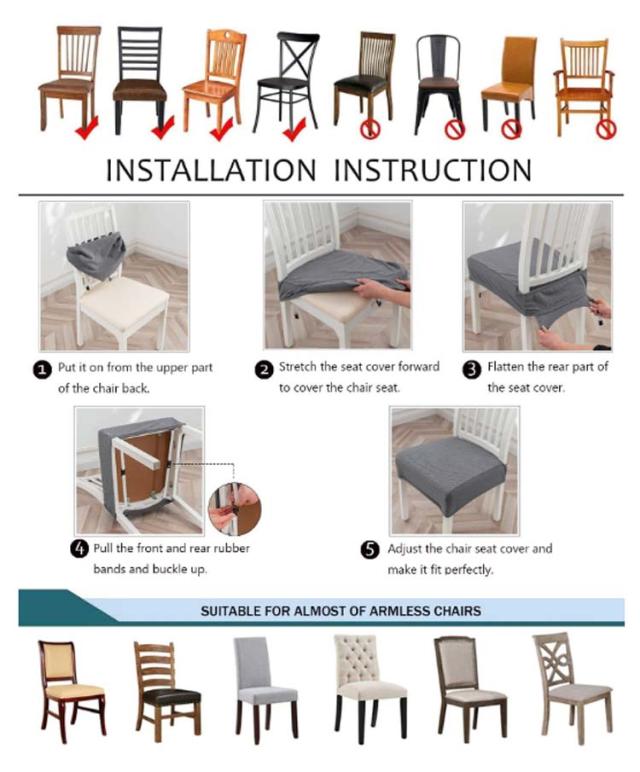 INSTALLATION INSTRUCTION

1 Put it on from the upper part of the chair back.

2 Stretch the seat cover forward to cover the chair seat.

3 Flatten the rear part of the seat cover.

4 Pull the front and rear rubber bands and buckle up.

5 Adjust the chair seat cover and make it fit perfectly.

SUITABLE FOR ALMOST OF ARMLESS CHAIRS