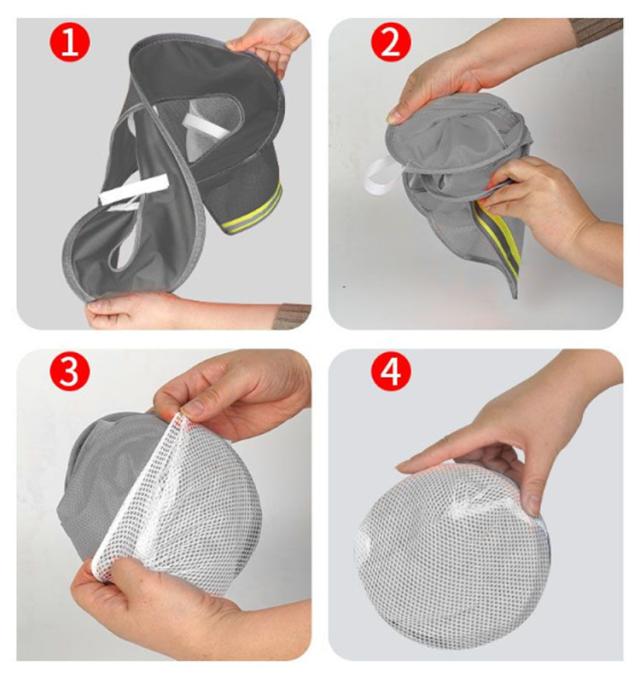 1

2

3

4