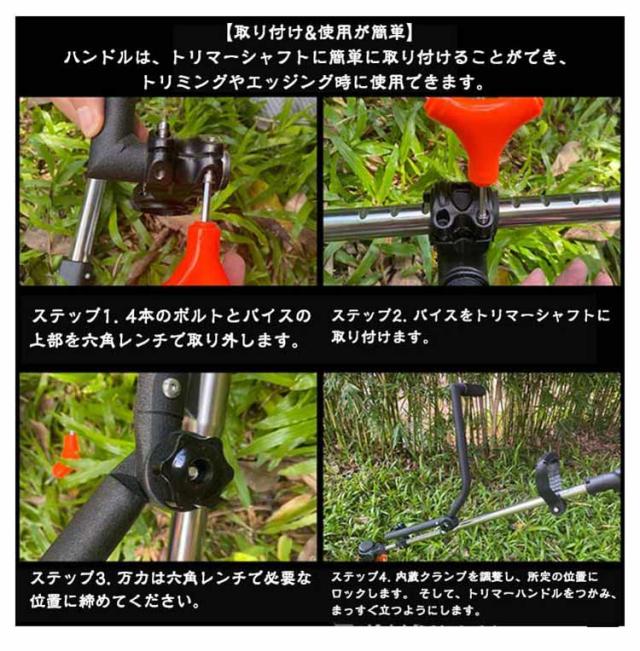 【取り付け&使用が簡単】
ハンドルは、トリマーシャフトに簡単に取り付けることができ、トリミングやエッジング時に使用できます。

ステップ1. 4本のボルトとバイスの上部を六角レンチで取り外します。

ステップ2. バイスをトリマーシャフトに取り付けます。

ステップ3. 万力は六角レンチで必要な位置に締めてください。

ステップ4. 内蔵クランプを調整し、所定の位置にロックします。 そして、トリマーハンドルをつかみ、まっすぐ立つようにします。