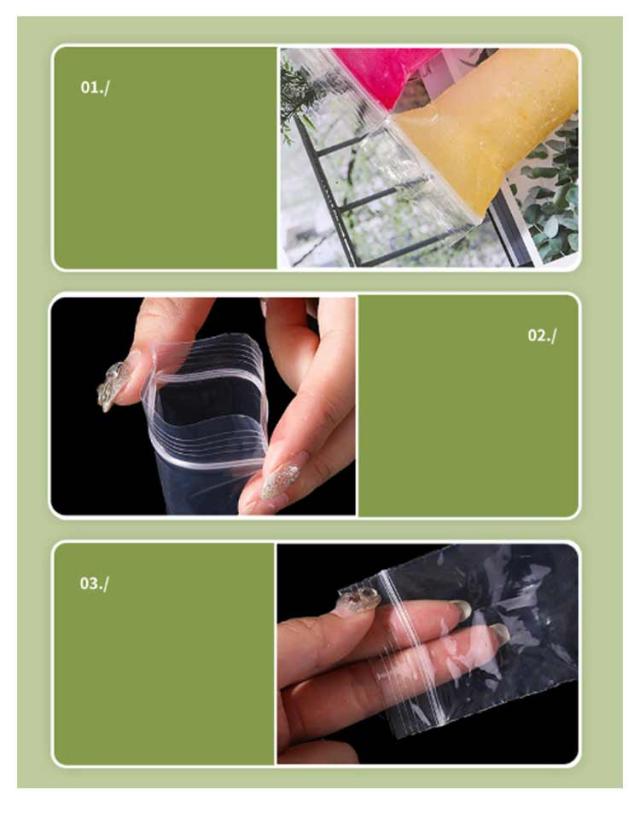 01./

02./

03./