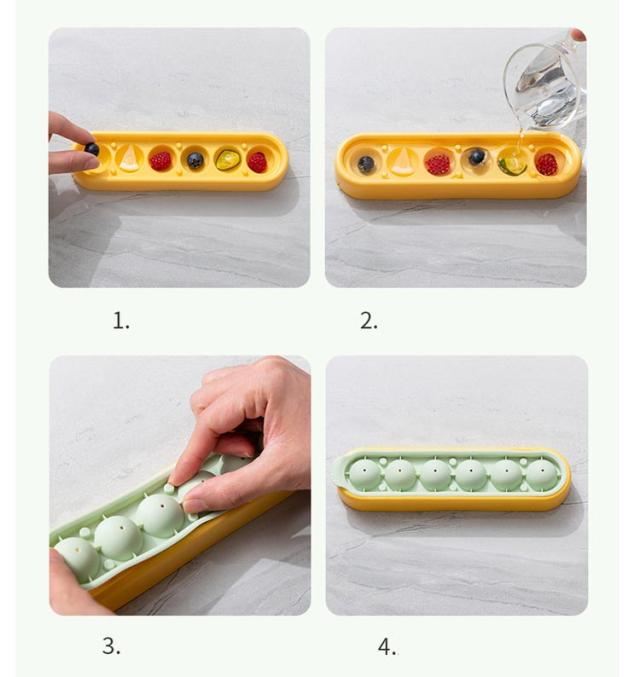 1.

2.

3.

4.