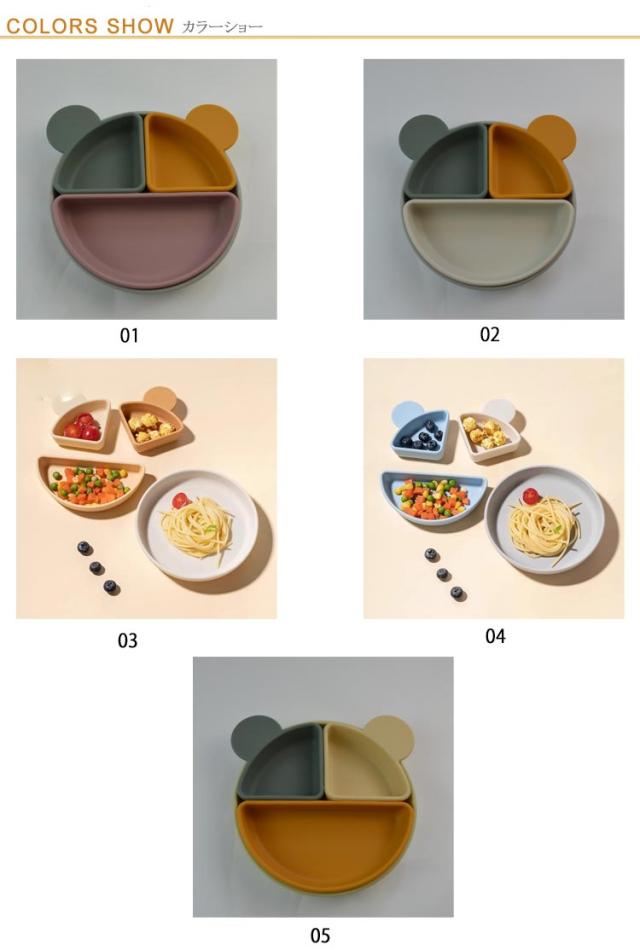 COLORS SHOW カラーショー

01

02

03

04

05