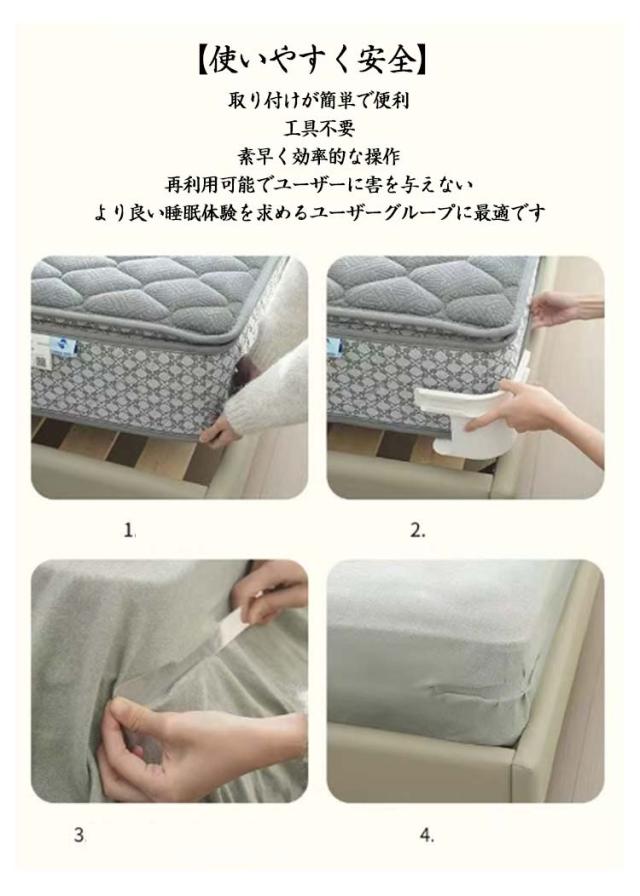 【使いやすく安全】

取り付けが簡単で便利
工具不要
素早く効率的な操作
再利用可能でユーザーに害を与えない
より良い睡眠体験を求めるユーザーグループに最適です

1.

2.

3.

4.