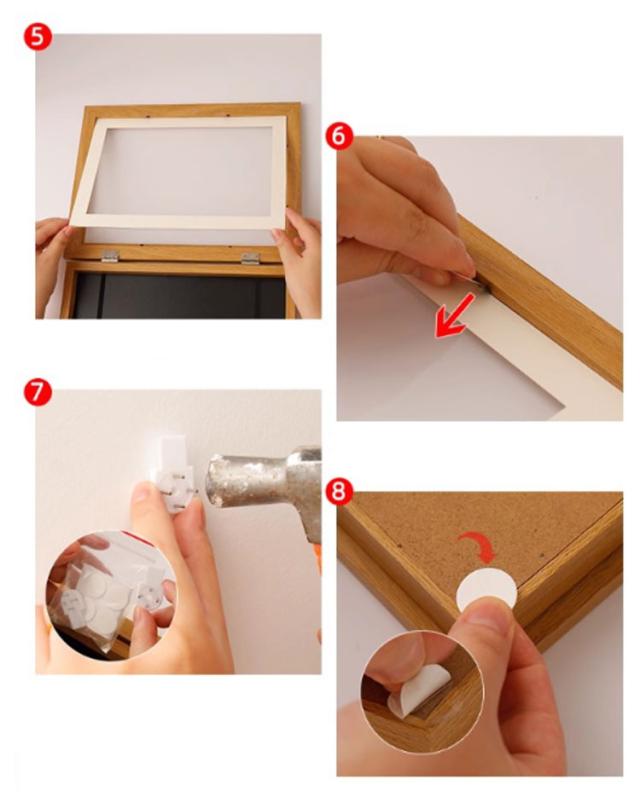 5

6

7

8