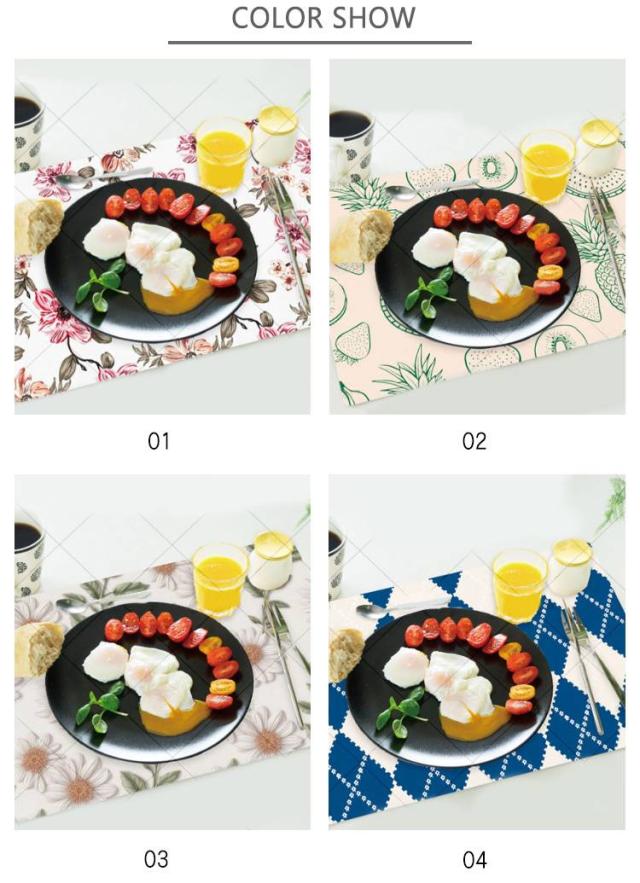 COLOR SHOW

01

02

03

04