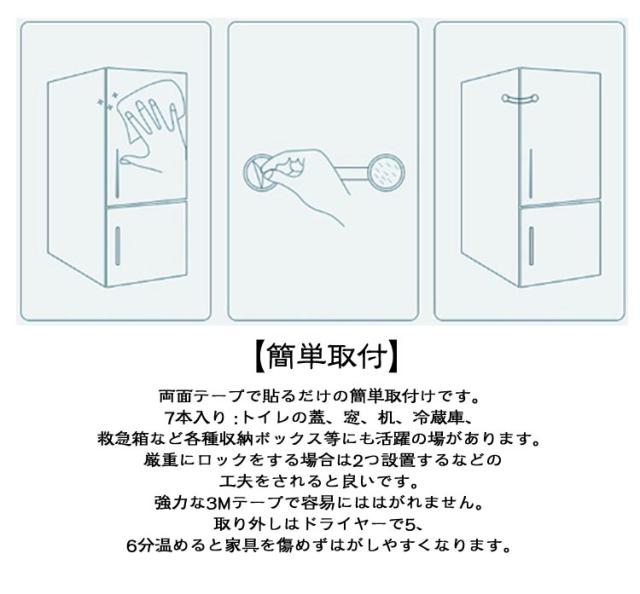 【簡単取付】

両面テープで貼るだけの簡単取付けです。
7本入り：トイレの蓋、窓、机、冷蔵庫、
救急箱など各種収納ボックス等にも活躍の場があります。
厳重にロックをする場合は2つ設置するなどの
工夫をされると良いです。
強力な3Mテープで容易にははがれません。
取り外しはドライヤーで5、
6分温めると家具を傷めずはがしやすくなります。