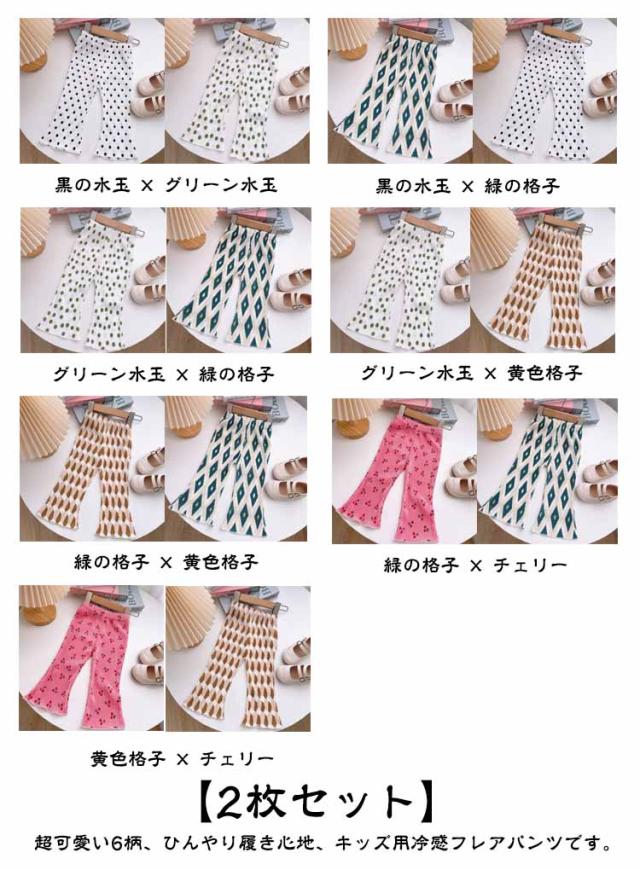 黒の水玉 × グリーン水玉

黒の水玉 × 緑の格子

グリーン水玉 × 緑の格子

グリーン水玉 × 黄色格子

緑の格子 × 黄色格子

緑の格子 × チェリー

黄色格子 × チェリー

【2枚セット】

超可愛い6柄、ひんやり履き心地、キッズ用冷感フレアパンツです。