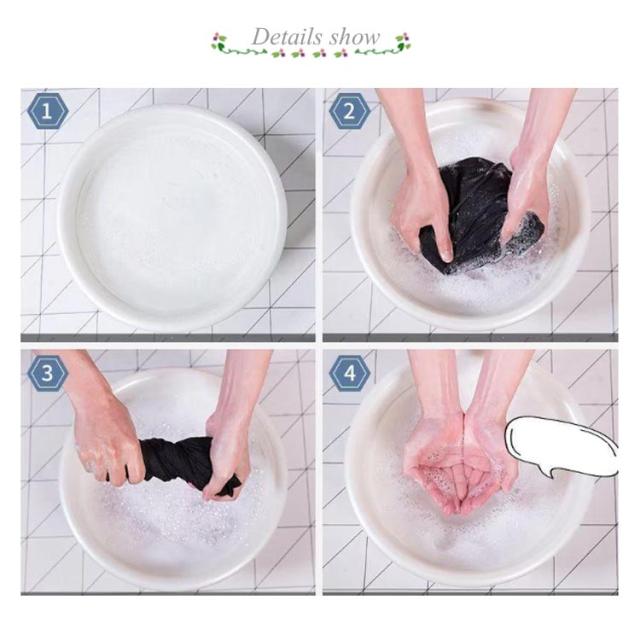 Details show

1

2

3

4