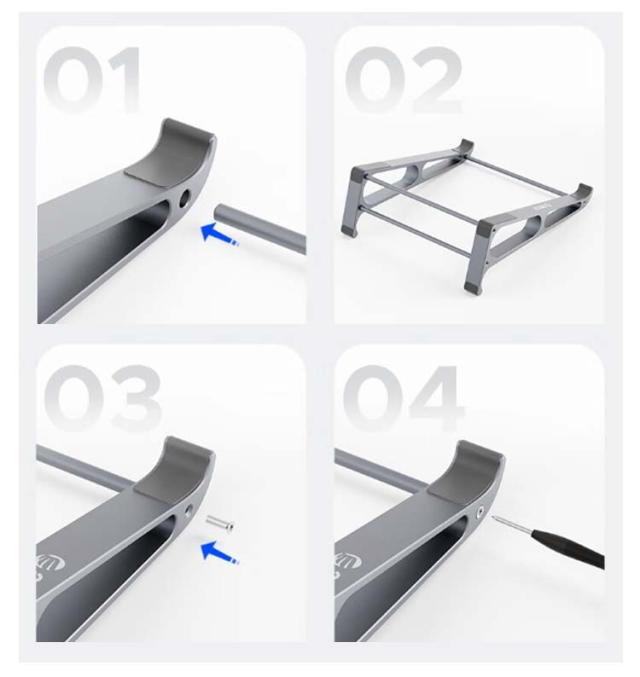 01

02

03

04