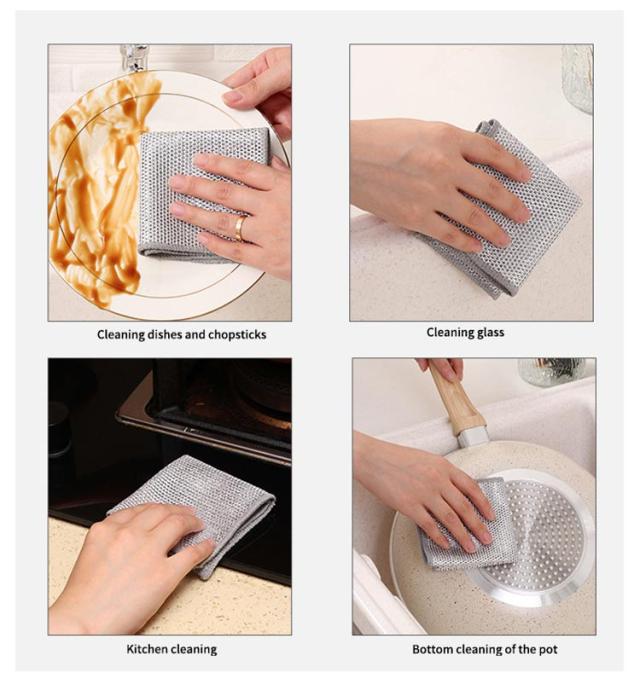 Cleaning dishes and chopsticks

Cleaning glass

Kitchen cleaning

Bottom cleaning of the pot