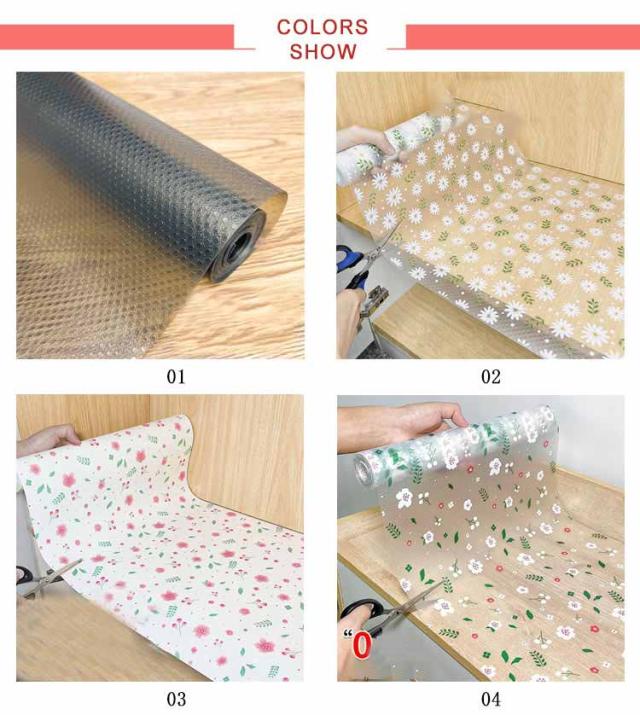 COLORS
SHOW

01

02

03

"0

04