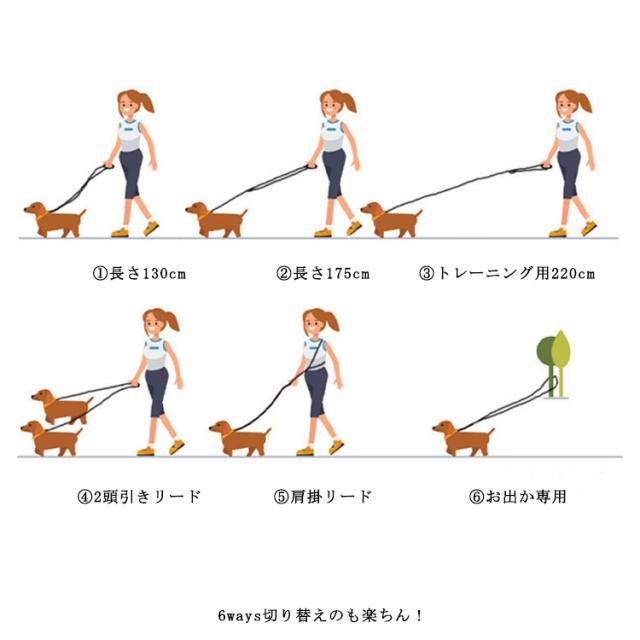 ①長さ130cm

②長さ175cm

③トレーニング用220cm

④2頭引きリード

⑤肩掛リード

⑥お出か専用

6ways切り替えのも楽ちん！