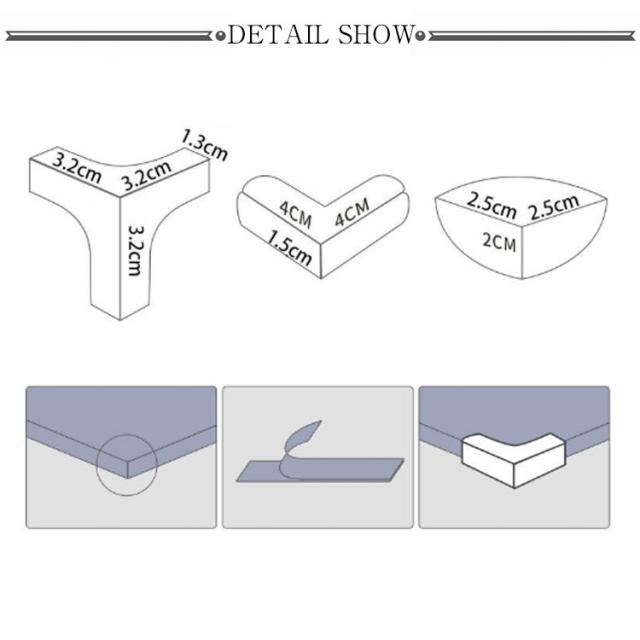 DETAIL SHOW

3.2cm
3.2cm
1.3cm
3.2cm

4CM
4CM
1.5cm

2.5cm
2.5cm
2CM