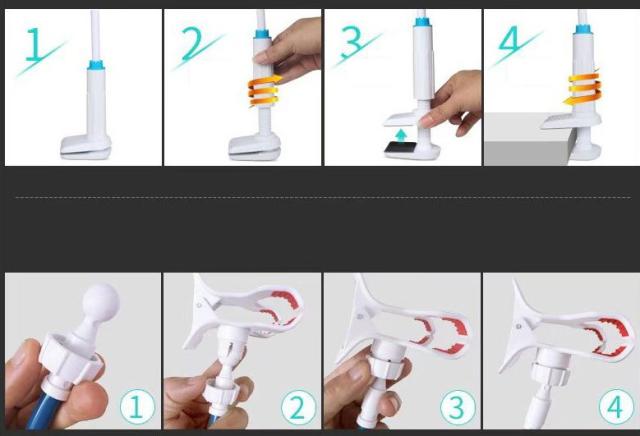 1
2
3
4
1
2
3
4