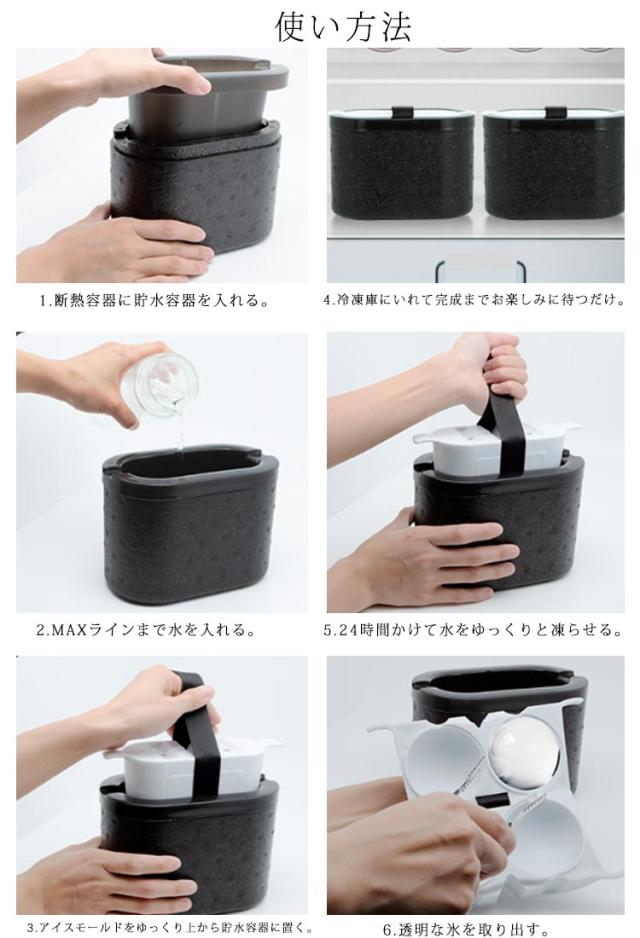 使い方法

1.断熱容器に貯水容器を入れる。

4.冷凍庫にいれて完成までお楽しみに待つだけ。

2.MAXラインまで水を入れる。

5.24時間かけて水をゆっくりと凍らせる。

3.アイスモールドをゆっくり上から貯水容器に置く。

6.透明な氷を取り出す。