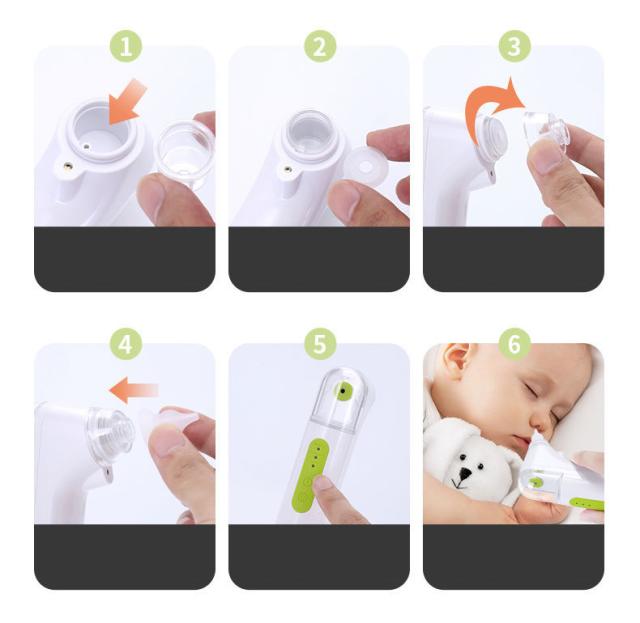 1
2
3
4
5
6