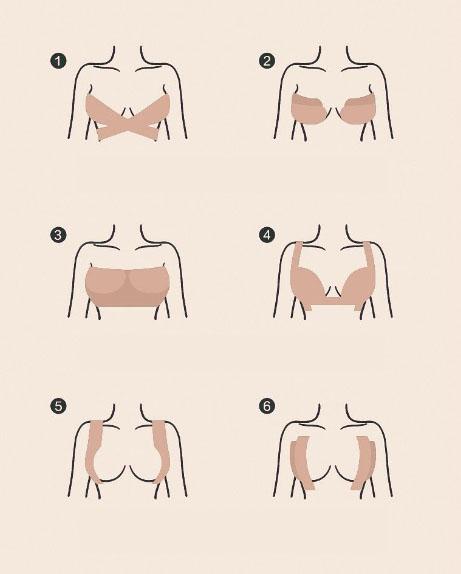 1

2

3

4

5

6