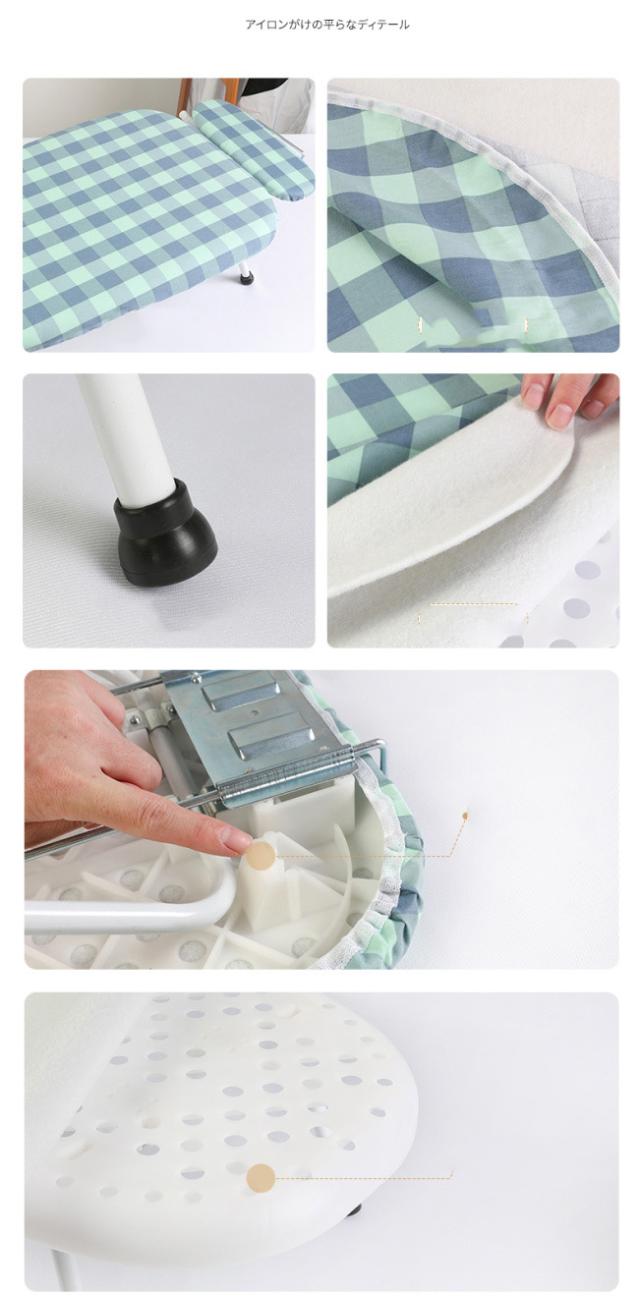 アイロンがけの平らなディテール