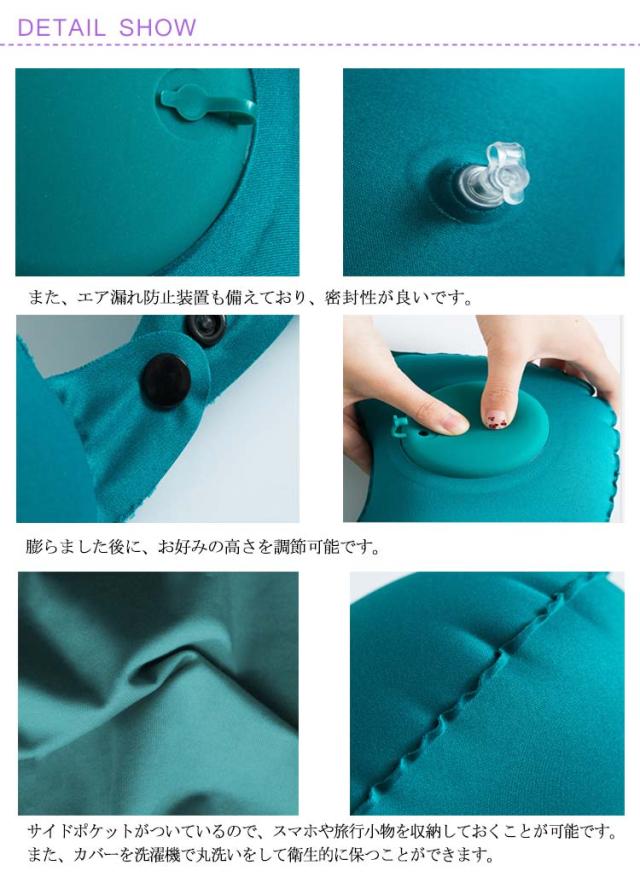 DETAIL SHOW

また、エア漏れ防止装置も備えており、密封性が良いです。

膨らました後に、お好みの高さを調節可能です。

サイドポケットがついているので、スマホや旅行小物を収納しておくことが可能です。
また、カバーを洗濯機で丸洗いをして衛生的に保つことができます。