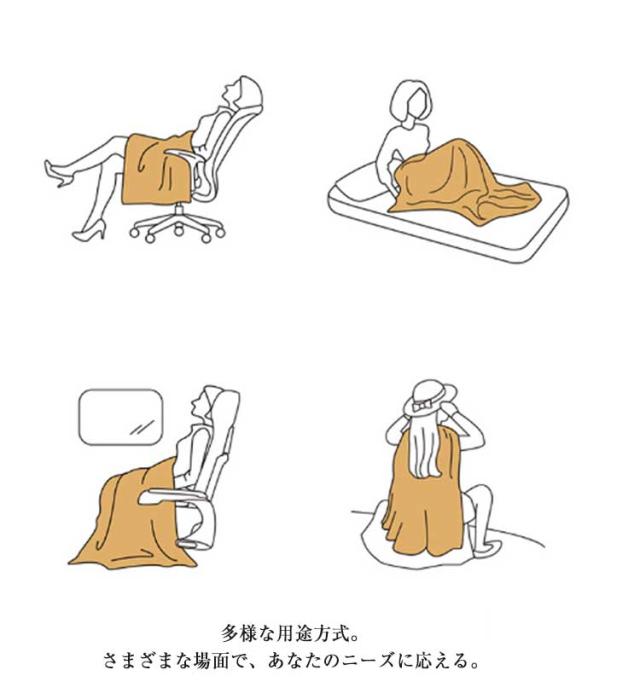 多様な用途方式。
さまざまな場面で、あなたのニーズに応える。