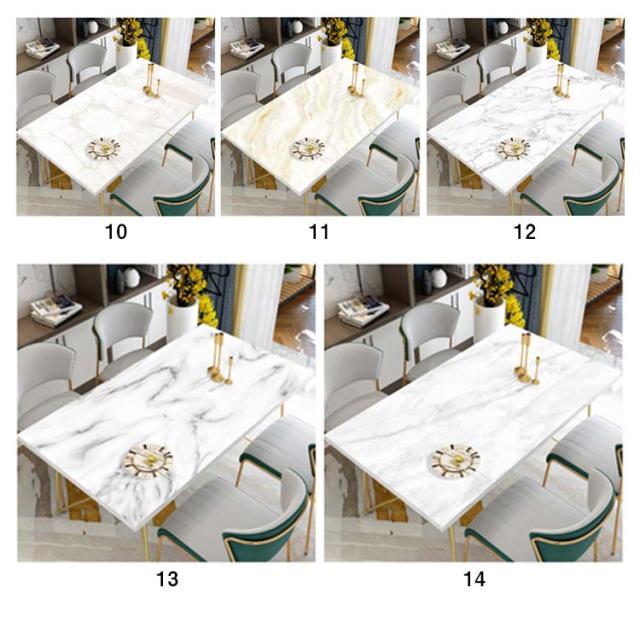 10

11

12

13

14