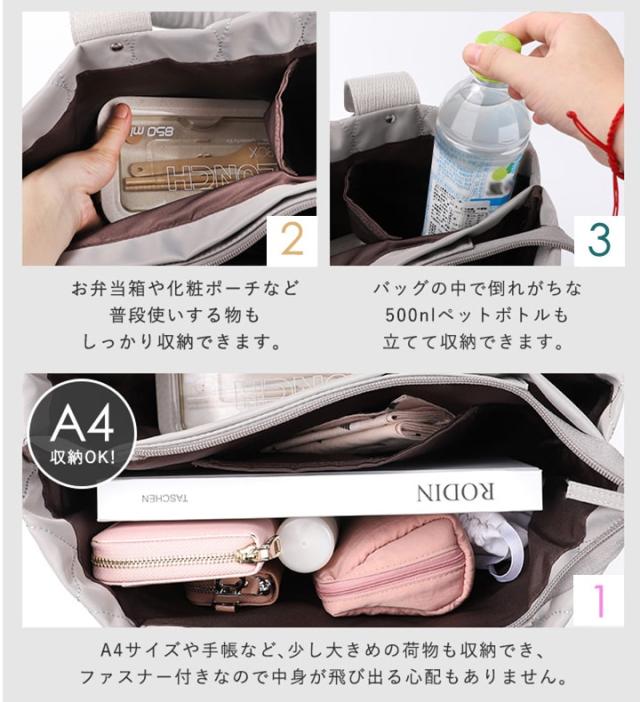 850 ml

LUNCH

2

お弁当箱や化粧ポーチなど
普段使いする物も
しっかり収納できます。

3

バッグの中で倒れがちな
500nlペットボトルも
立てて収納できます。

A4
収納OK!

RODIN

TASCHEN

1

A4サイズや手帳など、少し大きめの荷物も収納でき、
ファスナー付きなので中身が飛び出る心配もありません。