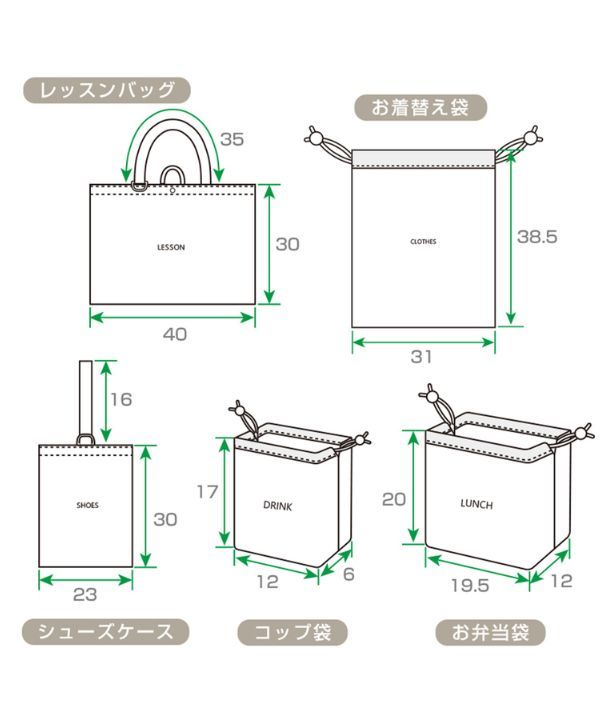 レッスンバッグ

35

LESSON

30

40

お着替え袋

CLOTHES

38.5

31

16

SHOES

30

23

シューズケース

17

DRINK

12

6

コップ袋

20

LUNCH

19.5

12

お弁当袋