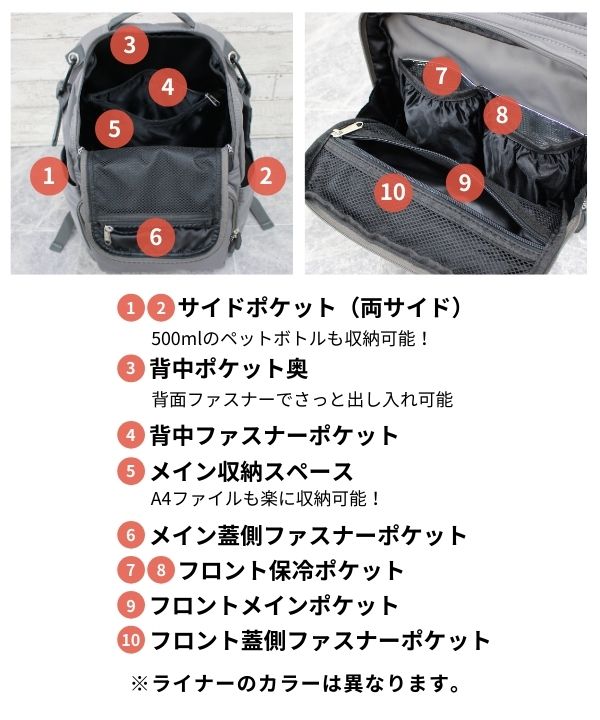 3
4
5
1
2
6
7
8
9
10

1 2 サイドポケット（両サイド）
500mlのペットボトルも収納可能！

3 背中ポケット奥
背面ファスナーでさっと出し入れ可能

4 背中ファスナーポケット

5 メイン収納スペース
A4ファイルも楽に収納可能！

6 メイン蓋側ファスナーポケット

7 8 フロント保冷ポケット

9 フロントメインポケット

10 フロント蓋側ファスナーポケット

※ライナーのカラーは異なります。