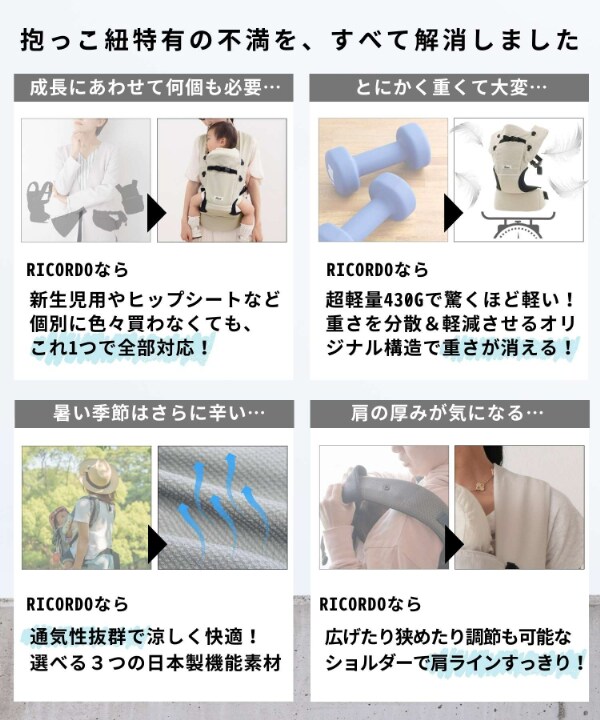 抱っこ紐特有の不満を、すべて解消しました

成長にあわせて何個も必要…

RICORDOなら
新生児用やヒップシートなど個別に色々買わなくても、これ1つで全部対応！

とにかく重くて大変…

RICORDOなら
超軽量430Gで驚くほど軽い！重さを分散＆軽減させるオリジナル構造で重さが消える！

暑い季節はさらに辛い…

RICORDOなら
通気性抜群で涼しく快適！選べる３つの日本製機能素材

肩の厚みが気になる…

RICORDOなら
広げたり狭めたり調節も可能なショルダーで肩ラインすっきり！