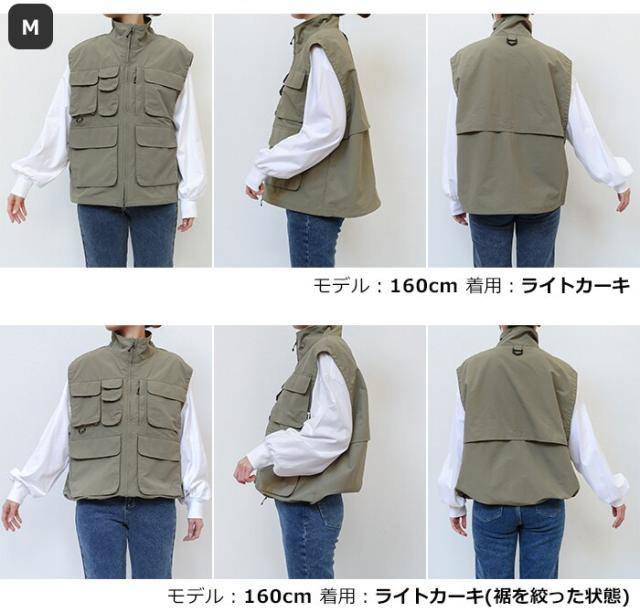 M

モデル：160cm 着用：ライトカーキ

モデル：160cm 着用：ライトカーキ(裾を絞った状態)