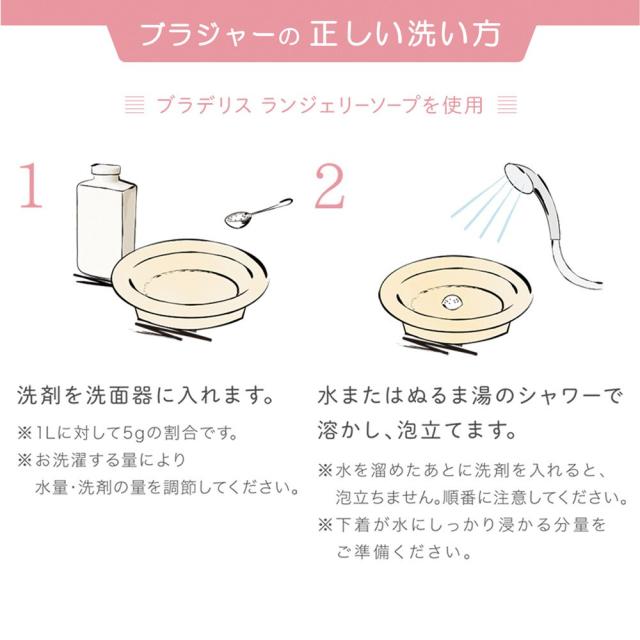 ブラジャーの 正しい洗い方

ブラデリス ランジェリーソープを使用

1

洗剤を洗面器に入れます。

※1Lに対して5gの割合です。
※お洗濯する量により水量・洗剤の量を調節してください。

2

水またはぬるま湯のシャワーで溶かし、泡立てます。

※水を溜めたあとに洗剤を入れると、泡立ちません。順番に注意してください。
※下着が水にしっかり浸かる分量をご準備ください。