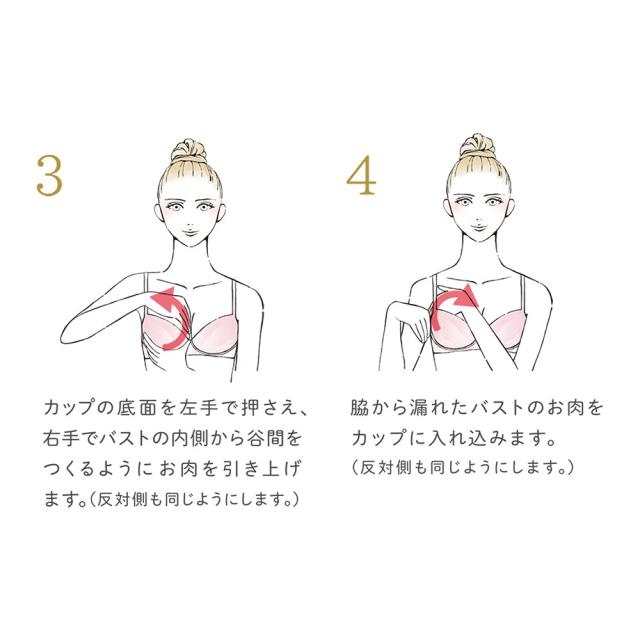 3

カップの底面を左手で押さえ、右手でバストの内側から谷間をつくるようにお肉を引き上げます。(反対側も同じようにします。)

4

脇から漏れたバストのお肉をカップに入れ込みます。
(反対側も同じようにします。)