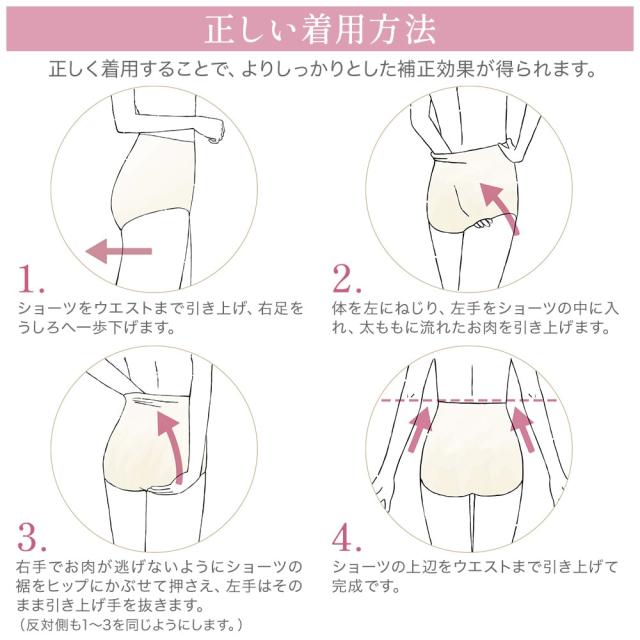 正しい着用方法

正しく着用することで、よりしっかりとした補正効果が得られます。

1.
ショーツをウエストまで引き上げ、右足をうしろへ一歩下げます。

2.
体を左にねじり、左手をショーツの中に入れ、太ももに流れたお肉を引き上げます。

3.
右手でお肉が逃げないようにショーツの裾をヒップにかぶせて押さえ、左手はそのまま引き上げ手を抜きます。
（反対側も1～3を同じようにします。）

4.
ショーツの上辺をウエストまで引き上げて完成です。