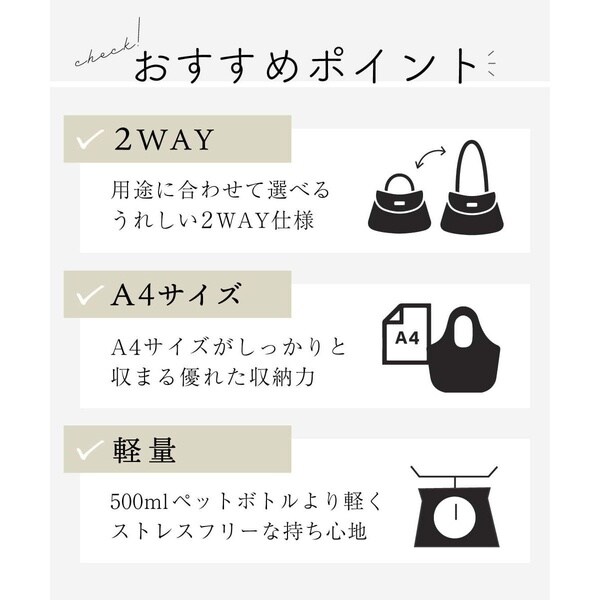 check!
おすすめポイント

2WAY

用途に合わせて選べる
うれしい2WAY仕様

A4サイズ

A4サイズがしっかりと
収まる優れた収納力

A4

軽量

500mlペットボトルより軽く
ストレスフリーな持ち心地