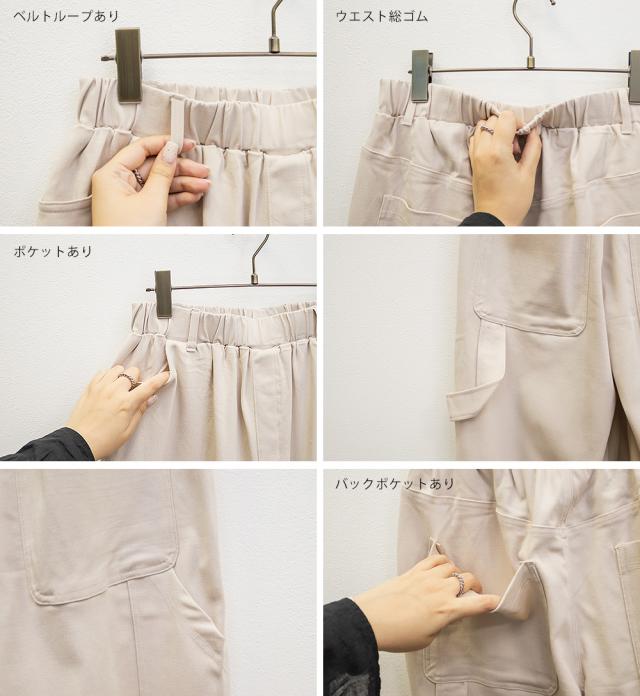 ベルトループあり

ウエスト総ゴム

ポケットあり

バックポケットあり