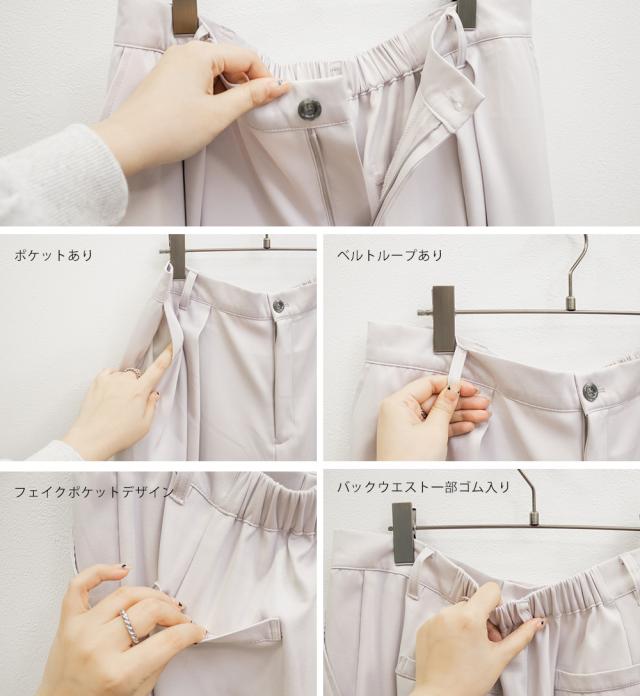 ポケットあり

ベルトループあり

フェイクポケットデザイン

バックウエスト一部ゴム入り