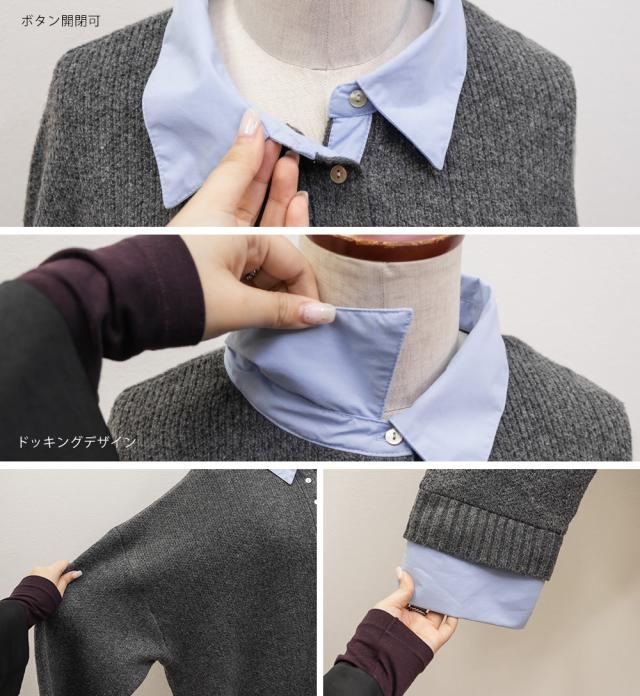 ボタン開閉可

ドッキングデザイン