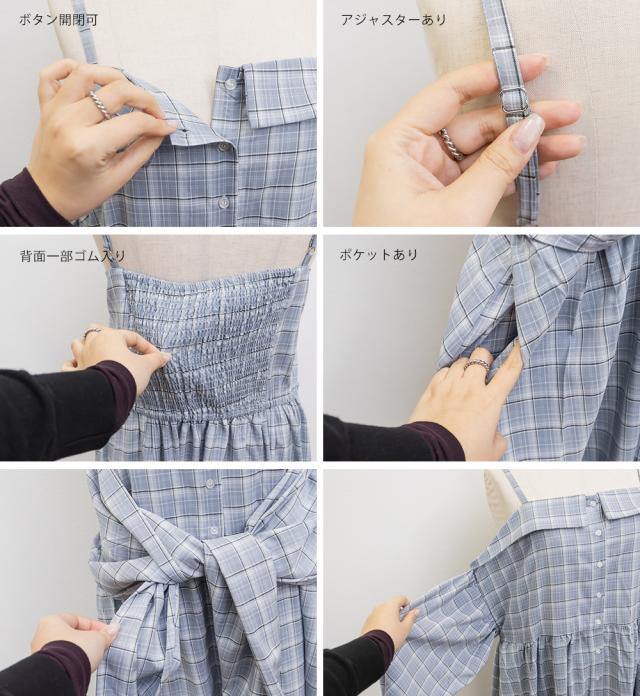 ボタン開閉可

アジャスターあり

背面一部ゴム入り

ポケットあり