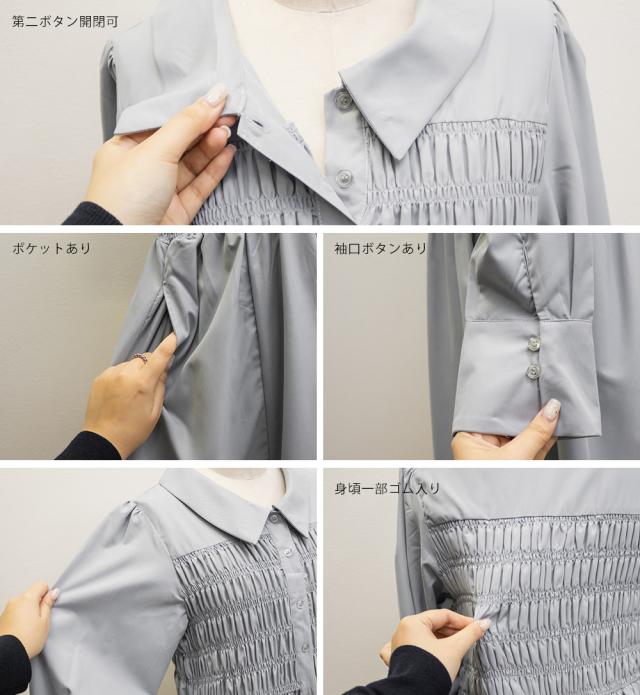 第二ボタン開閉可

ポケットあり

袖口ボタンあり

身頃一部ゴム入り