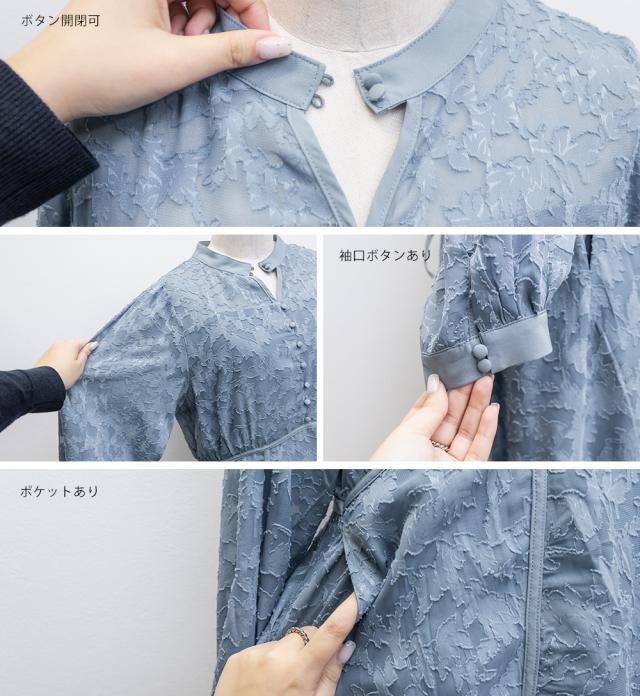 ボタン開閉可

袖口ボタンあり

ポケットあり