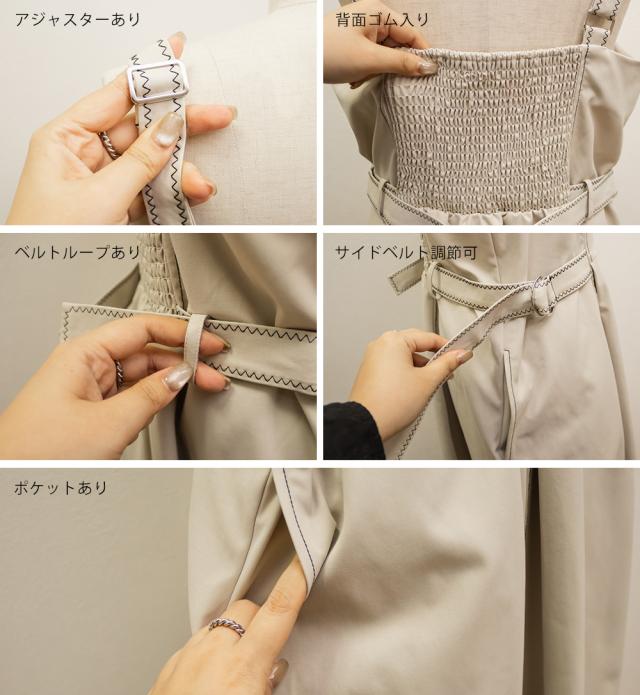 アジャスターあり

背面ゴム入り

ベルトループあり

サイドベルト調節可

ポケットあり