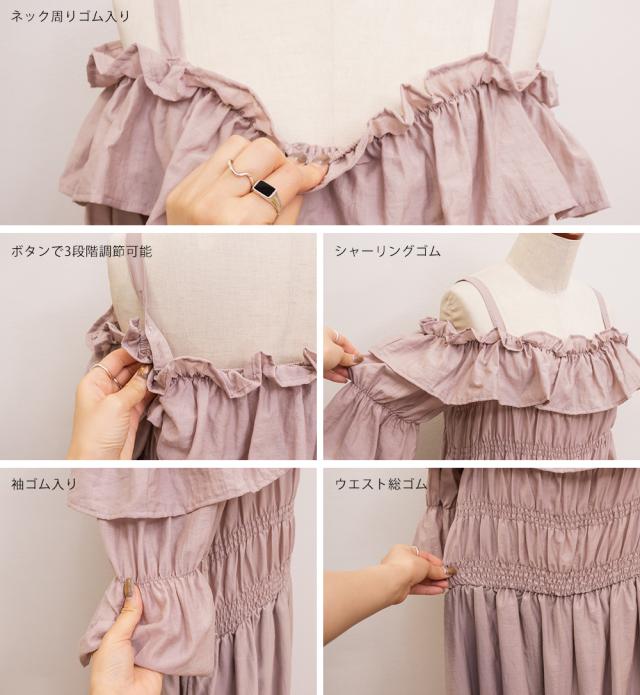 ネック周りゴム入り

ボタンで3段階調節可能

シャーリングゴム

袖ゴム入り

ウエスト総ゴム